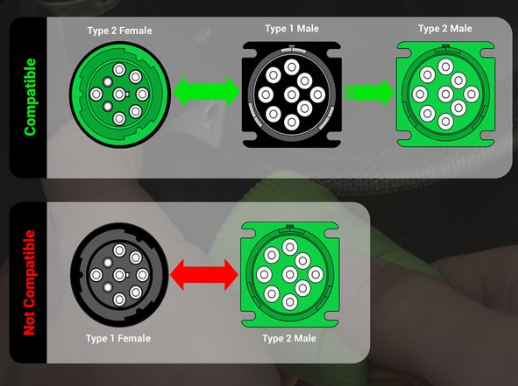 Compatible

Type 2 Female

Type 1 Male

Type 2 Male

Not Compatible

Type 1 Female

Type 2 Male